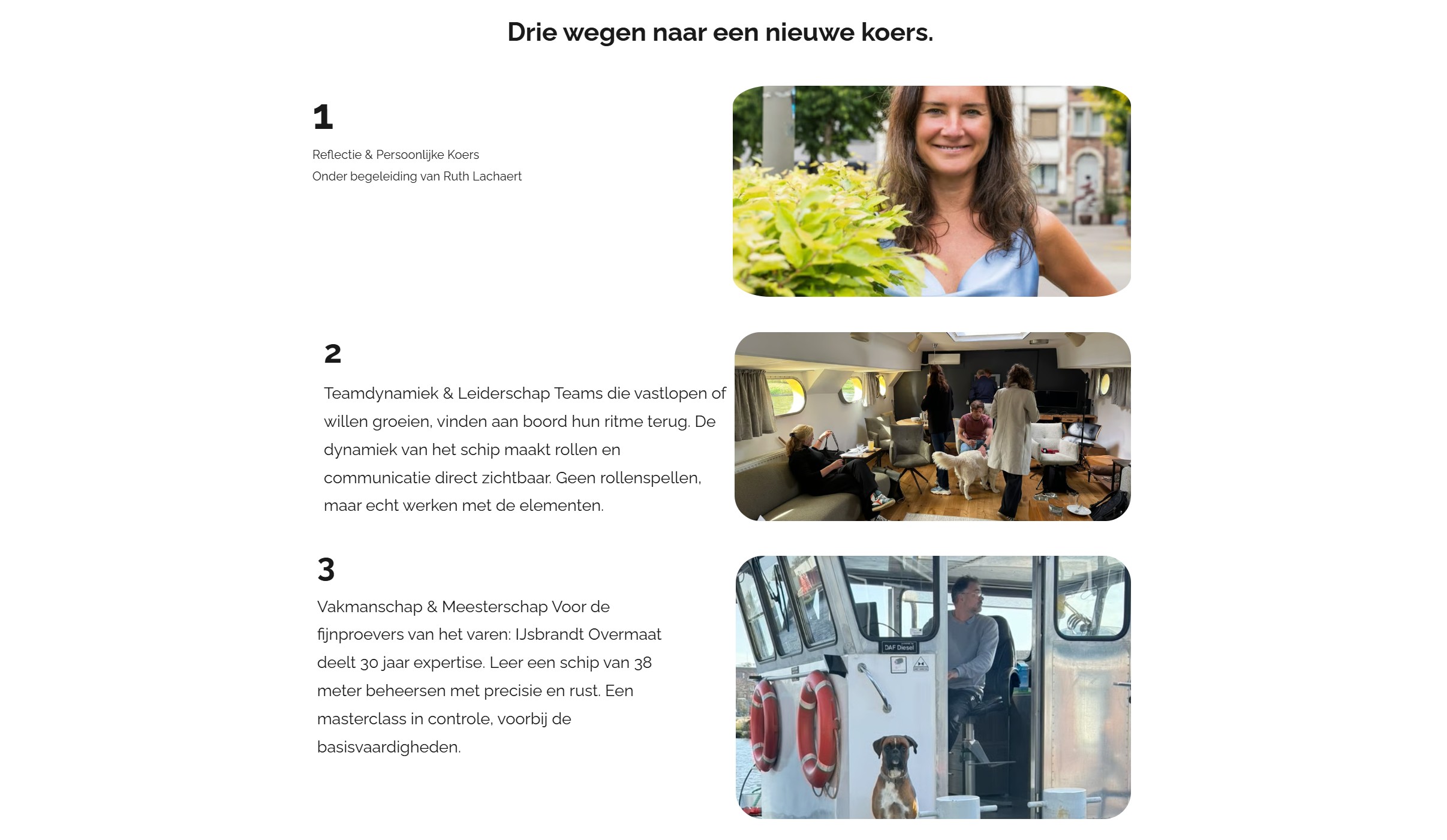 Drie wegen naar een nieuwe koers.

1

Reflectie & Persoonlijke Koers
Onder begeleiding van Ruth Lachaert

2

Teamdynamiek & Leiderschap Teams die vastlopen of willen groeien, vinden aan boord hun ritme terug. De dynamiek van het schip maakt rollen en communicatie direct zichtbaar. Geen rollenspellen, maar echt werken met de elementen.

3

Vakmanschap & Meesterschap Voor de fijnproevers van het varen: IJsbrandt Overmaat deelt 30 jaar expertise. Leer een schip van 38 meter beheersen met precisie en rust. Een masterclass in controle, voorbij de basisvaardigheden.

DAF Diesel